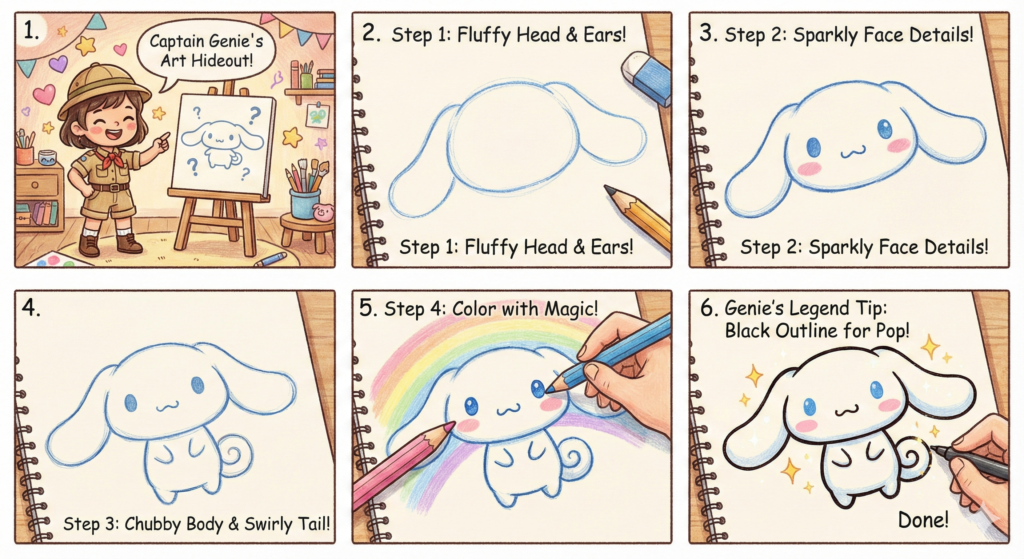 1.

Captain Genie's Art Hideout!

?
?
?
?

2. Step 1: Fluffy Head & Ears!

Step 1: Fluffy Head & Ears!

3. Step 2: Sparkly Face Details!

Step 2: Sparkly Face Details!

4.

Step 3: Chubby Body & Swirly Tail!

5. Step 4: Color with Magic!

6. Genie's Legend Tip: Black Outline for Pop!

Done!